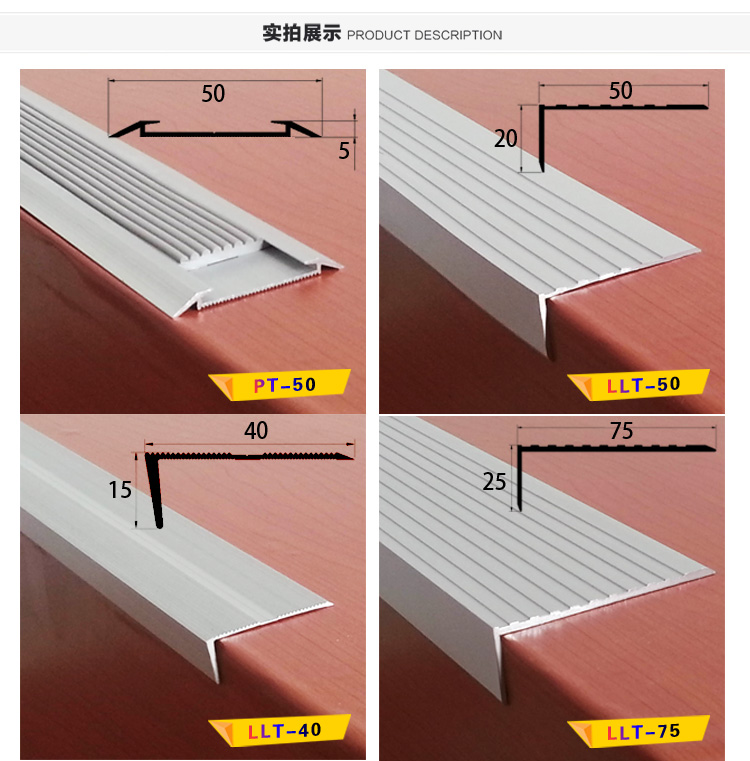 实拍展示 PRODUCT DESCRIPTION

50

5

PT-50

50

20

LLT-50

40

15

LLT-40

75

25

LLT-75